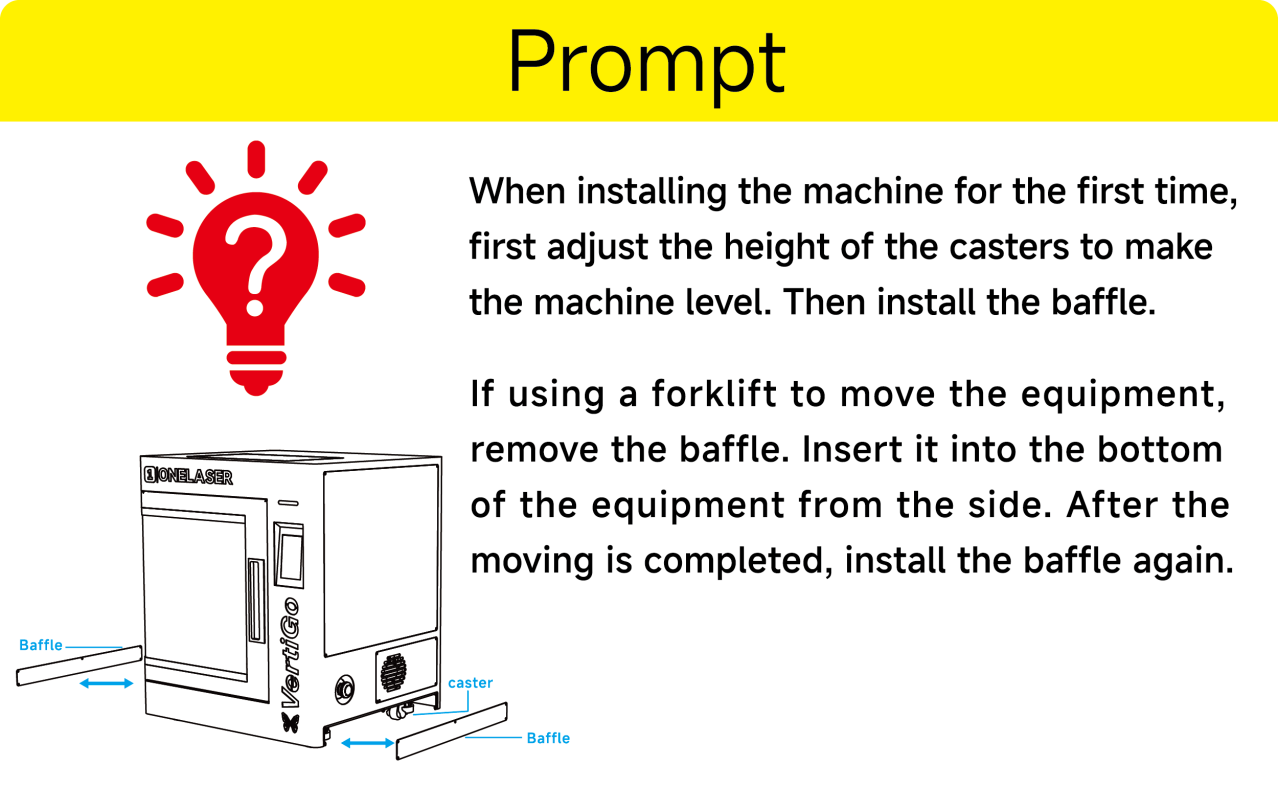 Prompt

When installing the machine for the first time, first adjust the height of the casters to make the machine level. Then install the baffle.

If using a forklift to move the equipment, remove the baffle. Insert it into the bottom of the equipment from the side. After the moving is completed, install the baffle again.

ONELASER

VertiGo

Baffle

caster

Baffle