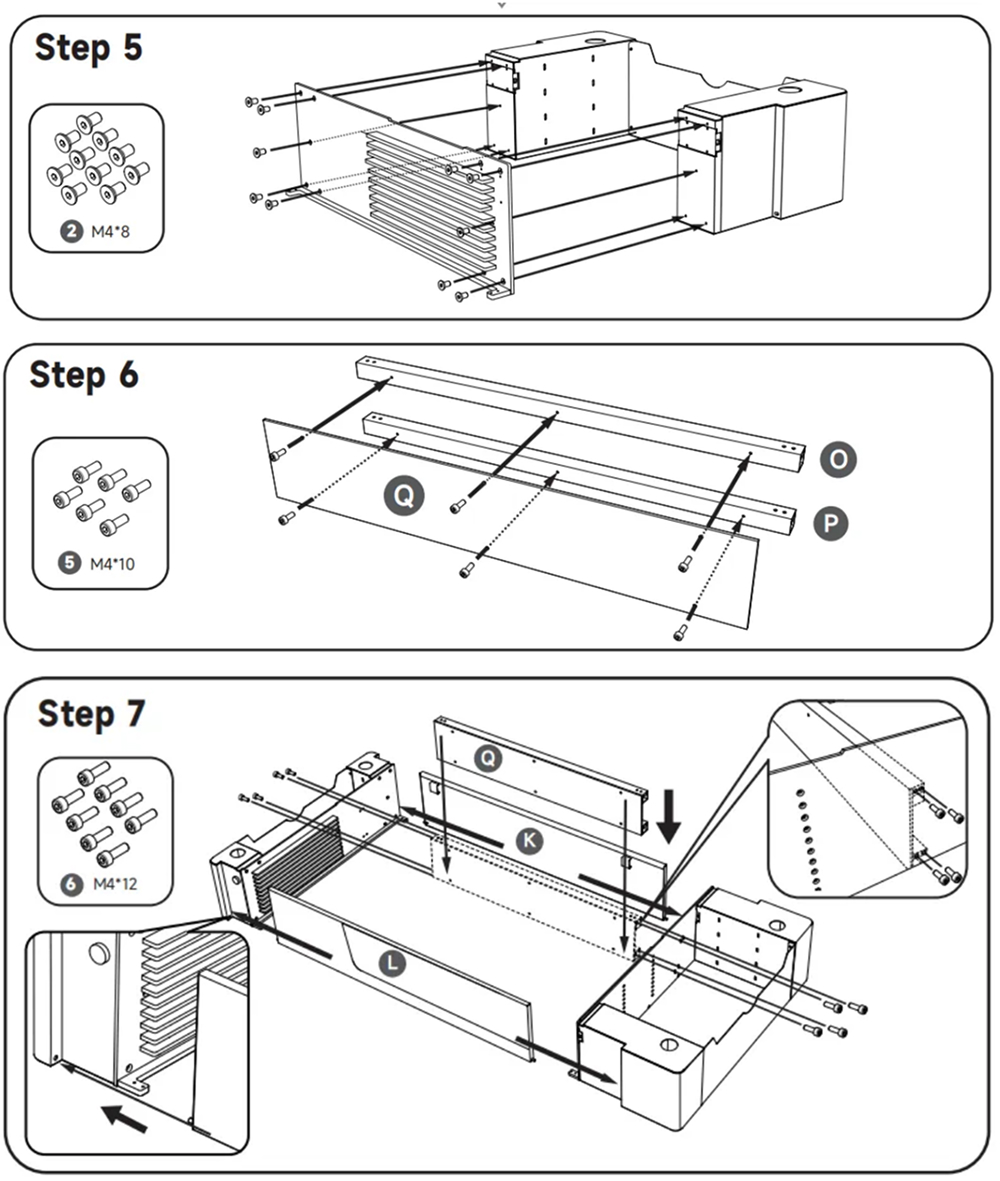 Step 5

2 M4*8

Step 6

5 M4*10

Q

O

P

Step 7

6 M4*12

Q

K

L